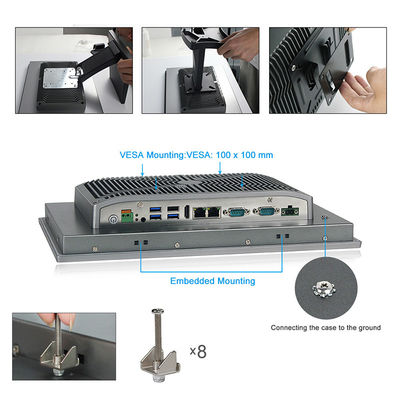 VESA Mounting:VESA: 100 x 100 mm

Embedded Mounting

Connecting the case to the ground

x8